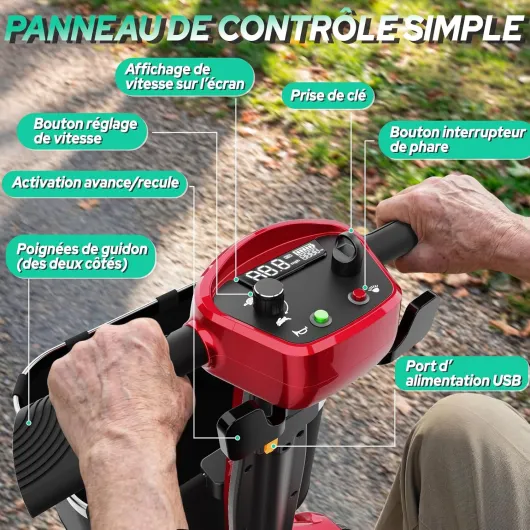 PANNEAU DE CONTRÔLE SIMPLE

Affichage de vitesse sur l'écran

Prise de clé

Bouton réglage de vitesse

Bouton interrupteur de phare

Activation avance/recule

Poignées de guidon (des deux côtés)

888

Port d' alimentation USB